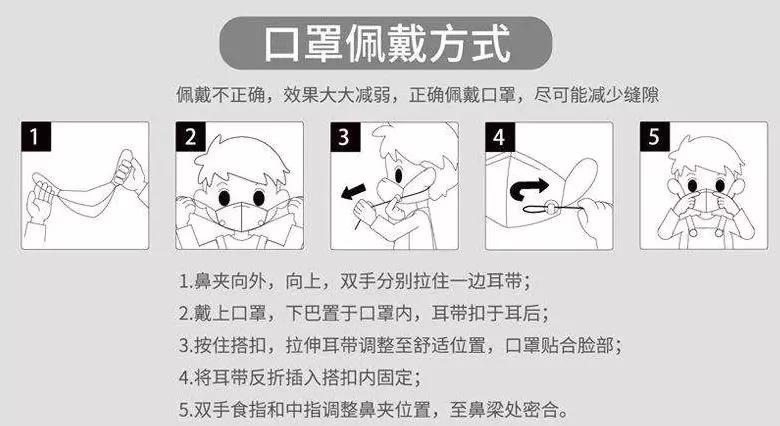 口罩佩戴方式

佩戴不正确，效果大大减弱，正确佩戴口罩，尽可能减少缝隙

1

2

3

4

5

1.鼻夹向外，向上，双手分别拉住一边耳带；
2.戴上口罩，下巴置于口罩内，耳带扣于耳后；
3.按住搭扣，拉伸耳带调整至舒适位置，口罩贴合脸部；
4.将耳带反折插入搭扣内固定；
5.双手食指和中指调整鼻夹位置，至鼻梁处密合。